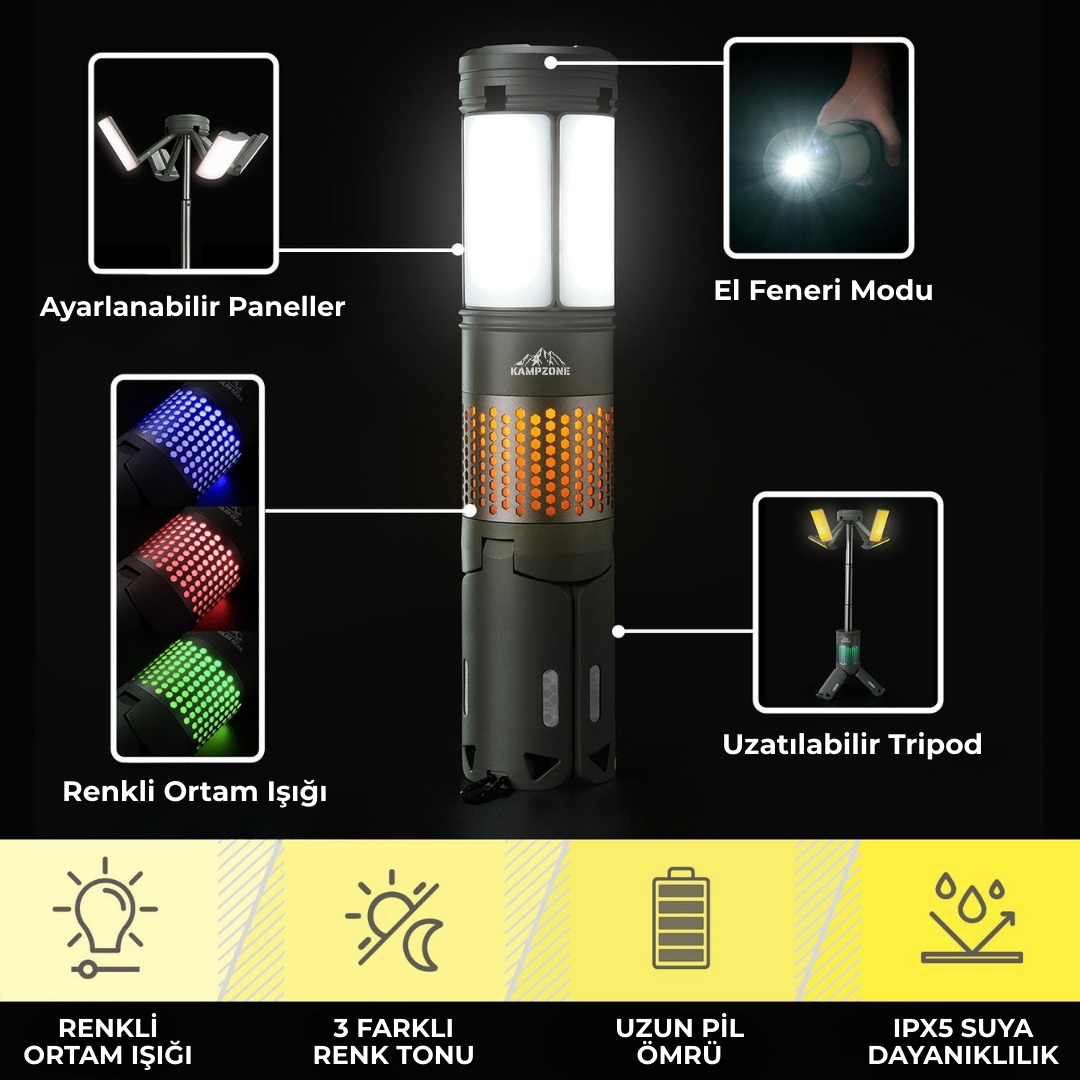 Ayarlanabilir Paneller

El Feneri Modu

KAMPZONE

Renkli Ortam Işığı

Uzatılabilir Tripod

RENKLİ ORTAM IŞIĞI

3 FARKLI RENK TONU

UZUN PİL ÖMRÜ

IPX5 SUYA DAYANIKLILIK