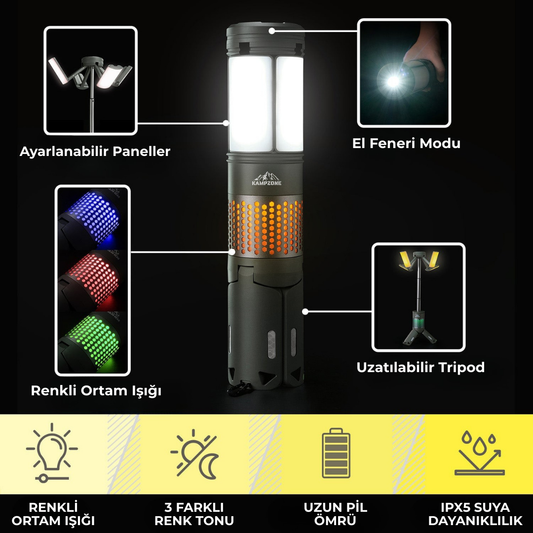 Ayarlanabilir Paneller

El Feneri Modu

KAMPZONE

Renkli Ortam Işığı

Uzatılabilir Tripod

RENKLİ ORTAM IŞIĞI

3 FARKLI RENK TONU

UZUN PİL ÖMRÜ

IPX5 SUYA DAYANIKLILIK